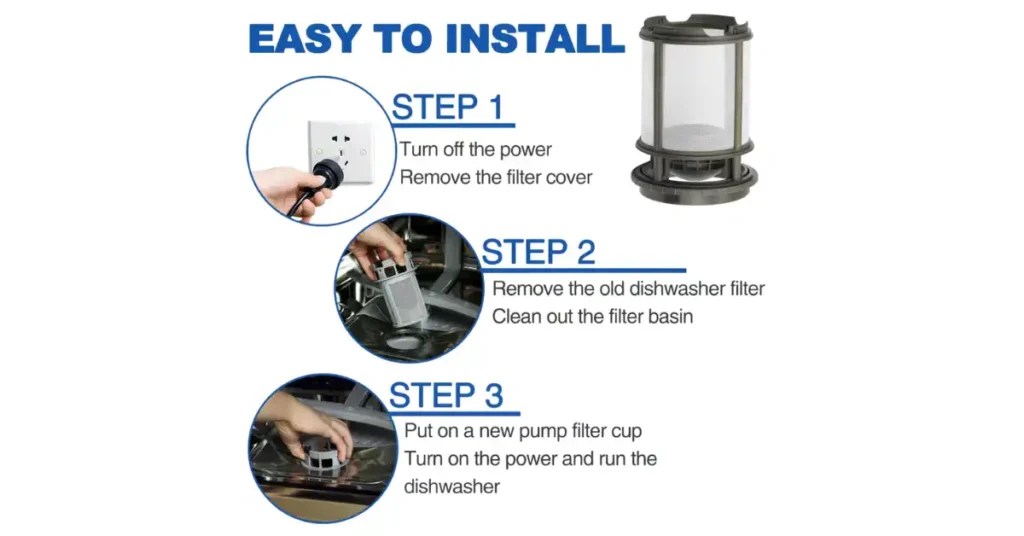 EASY TO INSTALL

STEP 1

Turn off the power
Remove the filter cover

STEP 2

Remove the old dishwasher filter
Clean out the filter basin

STEP 3

Put on a new pump filter cup
Turn on the power and run the dishwasher